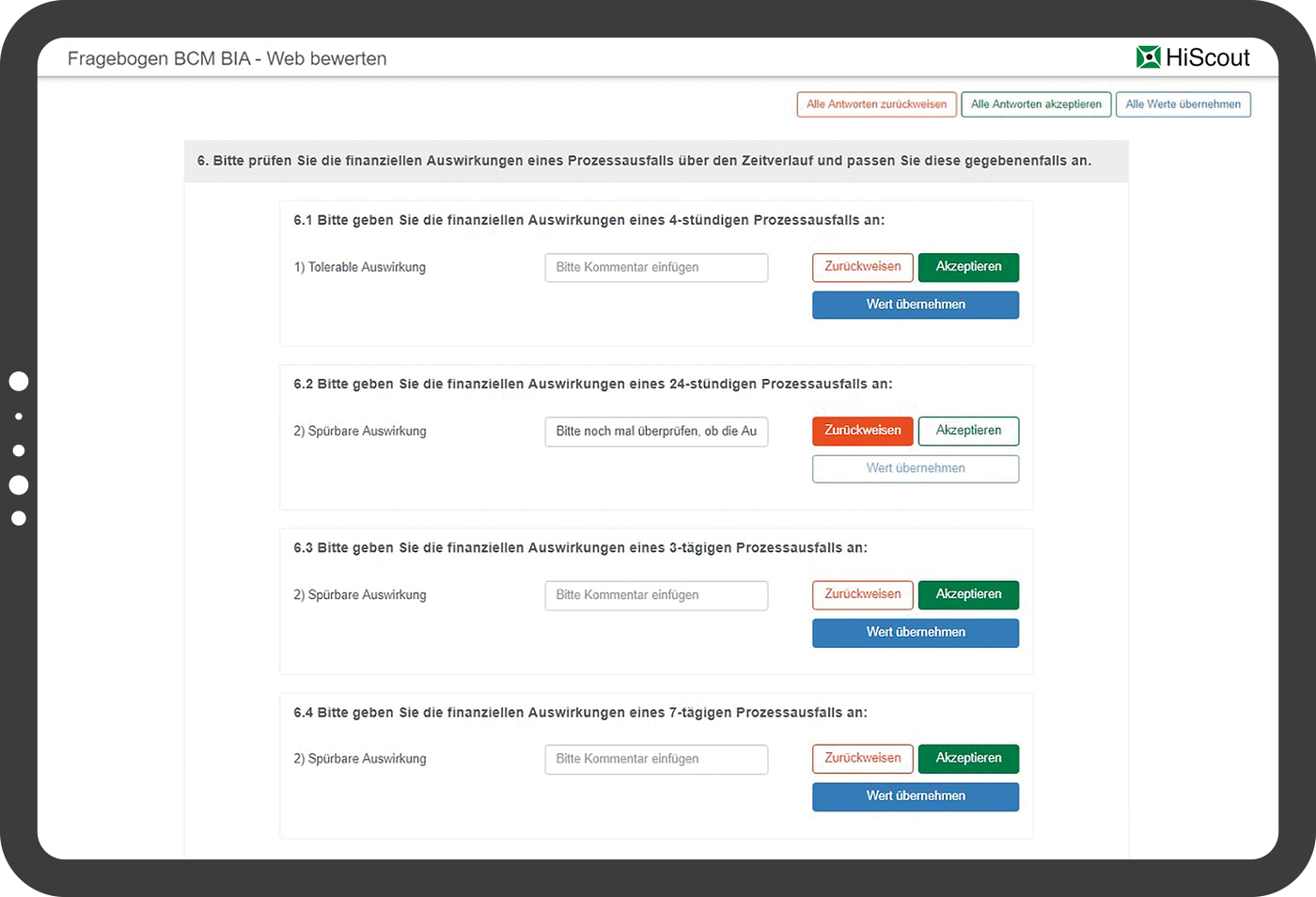 Fragebogen BCM BIA - Web bewerten

HiScout

Alle Antworten zurückweisen
Alle Antworten akzeptieren
Alle Werte übernehmen

6. Bitte prüfen Sie die finanziellen Auswirkungen eines Prozessausfalls über den Zeitverlauf und passen Sie diese gegebenenfalls an.

6.1 Bitte geben Sie die finanziellen Auswirkungen eines 4-stündigen Prozessausfalls an:

1) Tolerable Auswirkung
Bitte Kommentar einfügen
Zurückweisen
Akzeptieren
Wert übernehmen

6.2 Bitte geben Sie die finanziellen Auswirkungen eines 24-stündigen Prozessausfalls an:

2) Spürbare Auswirkung
Bitte noch mal überprüfen, ob die Au
Zurückweisen
Akzeptieren
Wert übernehmen

6.3 Bitte geben Sie die finanziellen Auswirkungen eines 3-tägigen Prozessausfalls an:

2) Spürbare Auswirkung
Bitte Kommentar einfügen
Zurückweisen
Akzeptieren
Wert übernehmen

6.4 Bitte geben Sie die finanziellen Auswirkungen eines 7-tägigen Prozessausfalls an:

2) Spürbare Auswirkung
Bitte Kommentar einfügen
Zurückweisen
Akzeptieren
Wert übernehmen